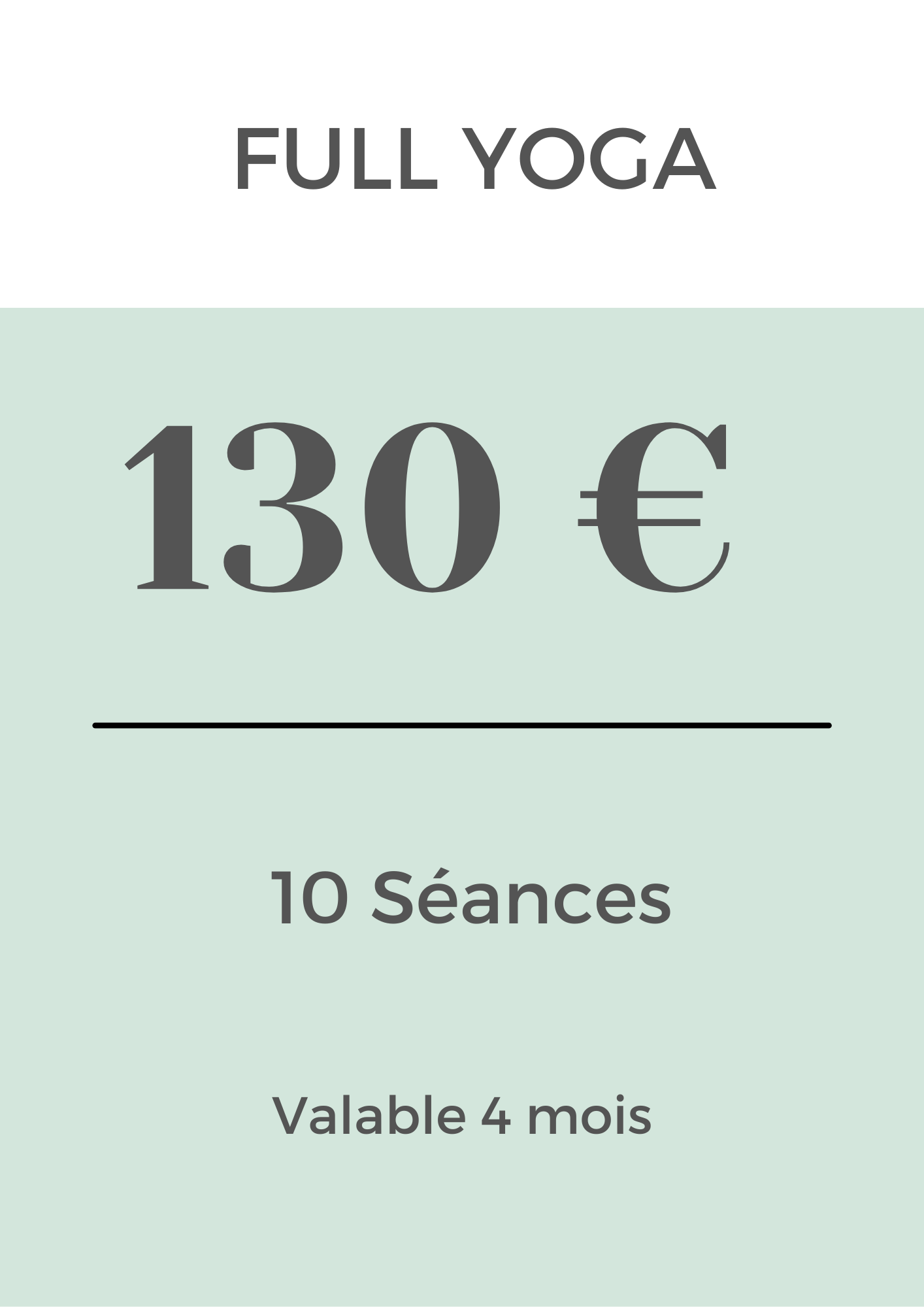 FULL YOGA

130 €

10 Séances

Valable 4 mois